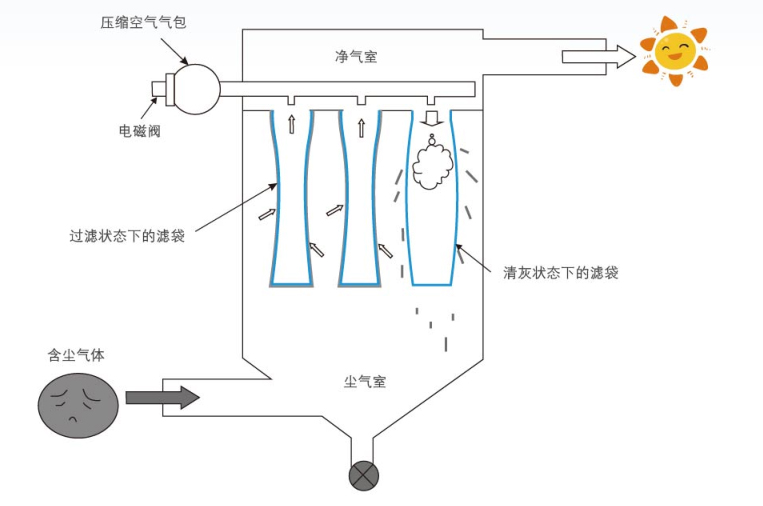 压缩空气气包

净气室

电磁阀

过滤状态下的滤袋

清灰状态下的滤袋

含尘气体

尘气室